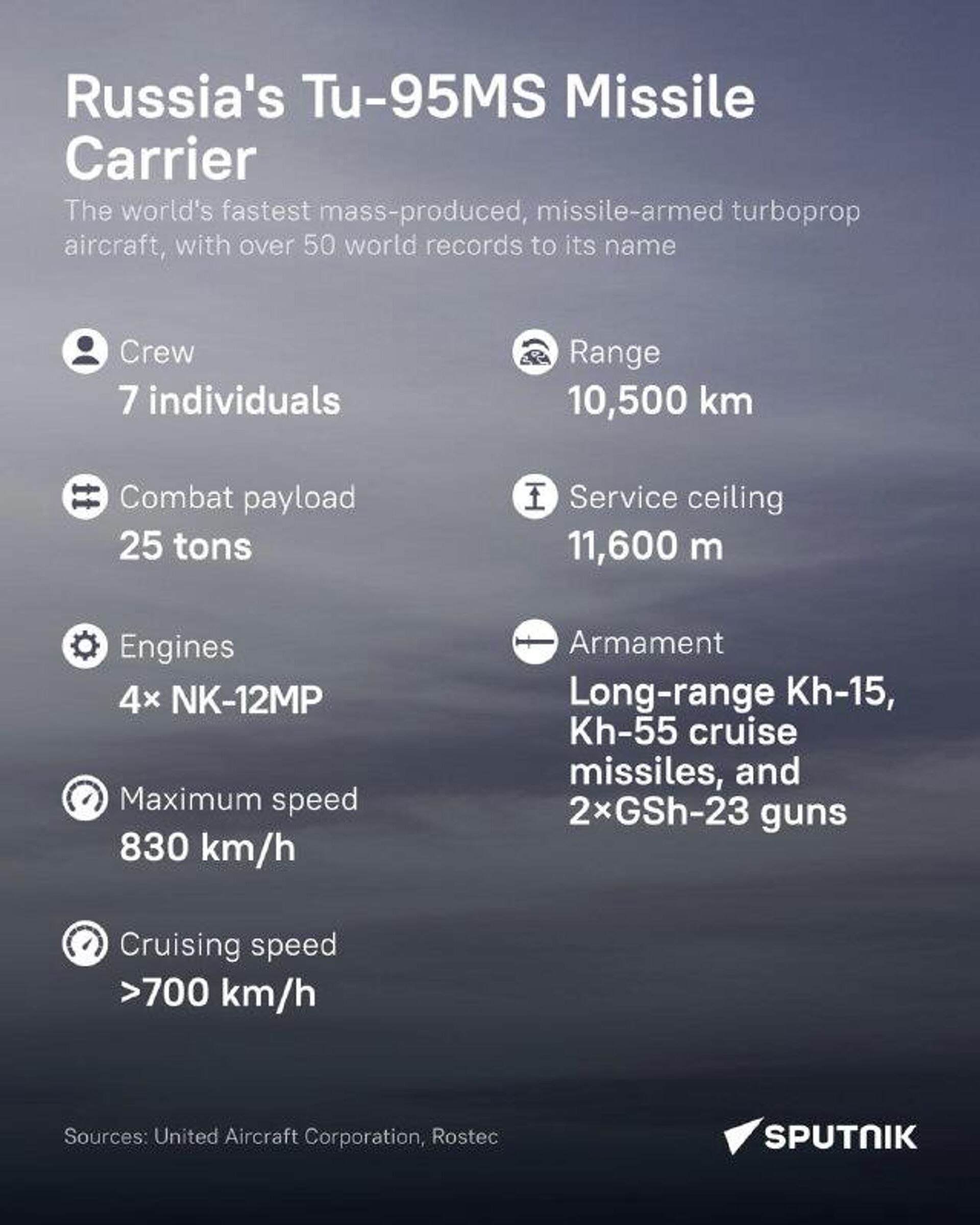 Russia's Tu-95MS Missile Carrier

The world's fastest mass-produced, missile-armed turboprop aircraft, with over 50 world records to its name

Crew
7 individuals

Combat payload
25 tons

Engines
4× NK-12MP

Maximum speed
830 km/h

Cruising speed
>700 km/h

Range
10,500 km

Service ceiling
11,600 m

Armament
Long-range Kh-15, Kh-55 cruise missiles, and 2×GSh-23 guns

Sources: United Aircraft Corporation, Rostec

SPUTNIK